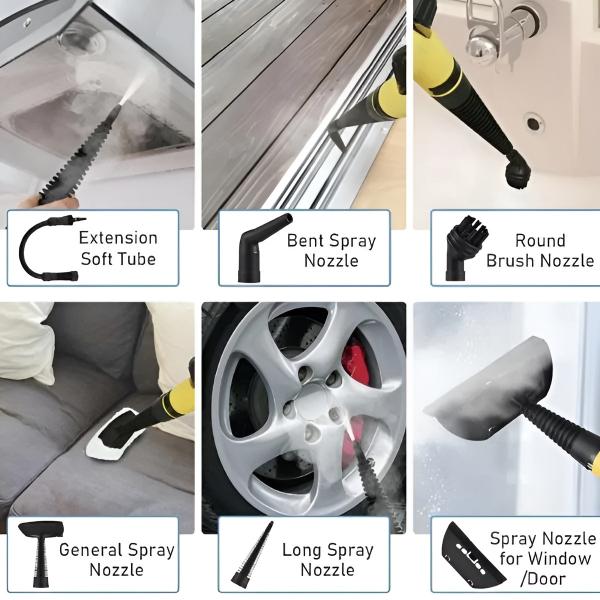 Extension Soft Tube

Bent Spray Nozzle

Round Brush Nozzle

General Spray Nozzle

Long Spray Nozzle

Spray Nozzle for Window /Door